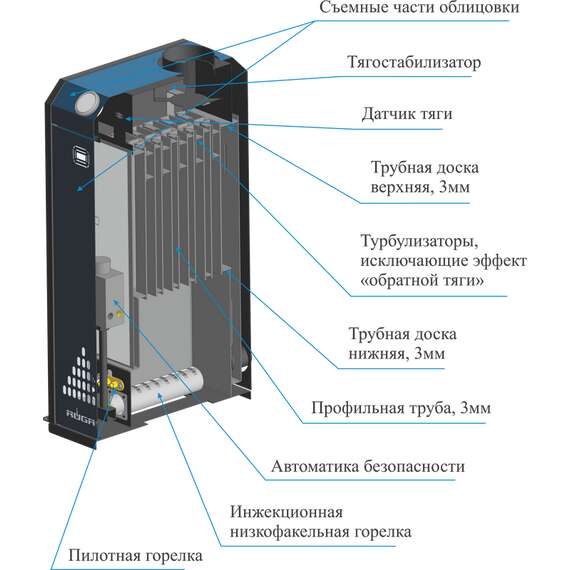 Съемные части облицовки

Тягостабилизатор

Датчик тяги

Трубная доска верхняя, 3мм

Турбулизаторы, исключающие эффект «обратной тяги»

Трубная доска нижняя, 3мм

Профильная труба, 3мм

Автоматика безопасности

Инжекционная низкофакельная горелка

Пилотная горелка

RÖDA